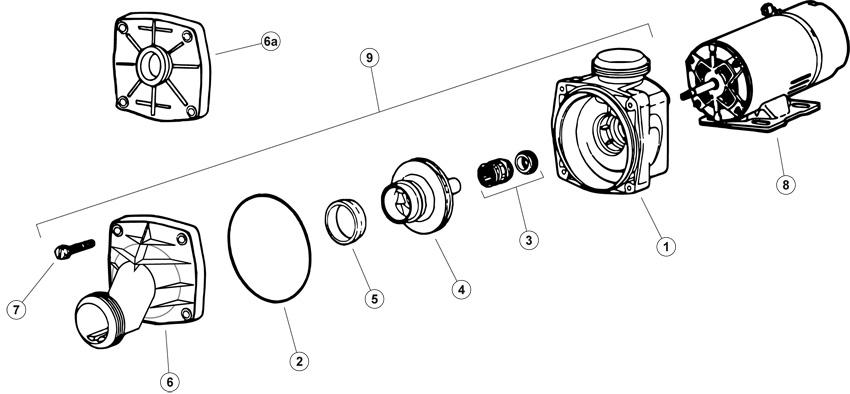 6a
9
8
3
1
7
5
4
2
6