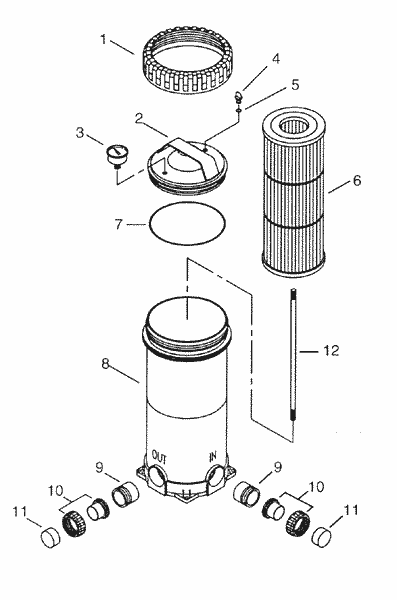 1
4
5
2
3
6
7
12
8
OUT
IN
9
9
10
10
11
11