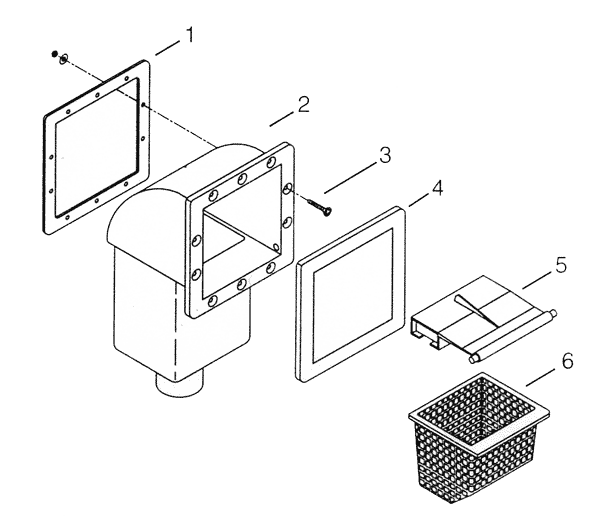 1
2
3
4
5
6