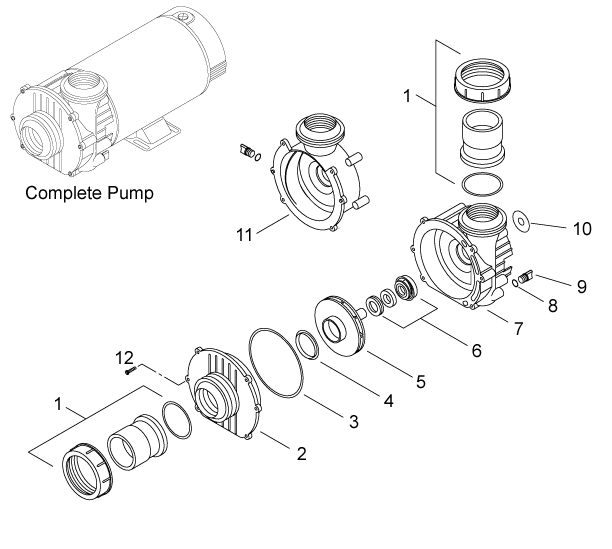 Complete Pump

1

11

10

9

8

7

6

5

4

3

2

12

1