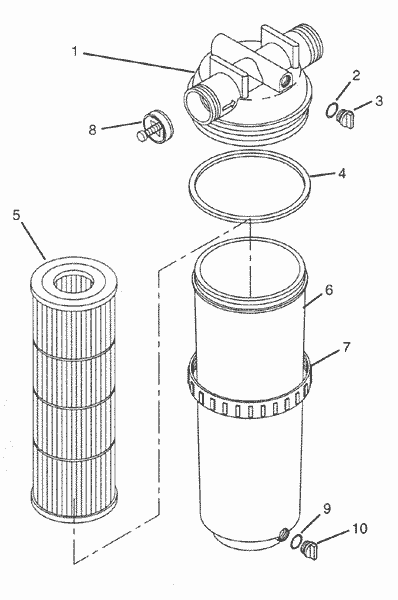 1
2
3
8
4
5
6
7
9
10