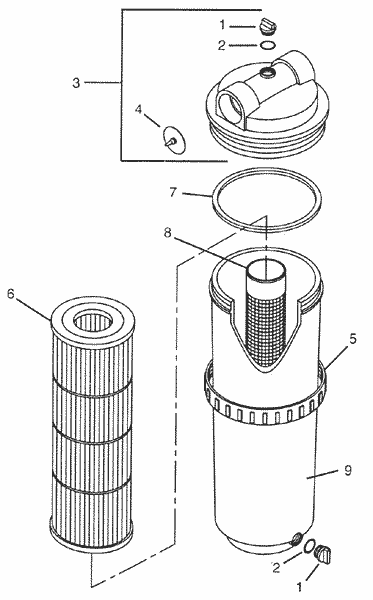 1
2
3
4
7
8
6
5
9
2
1