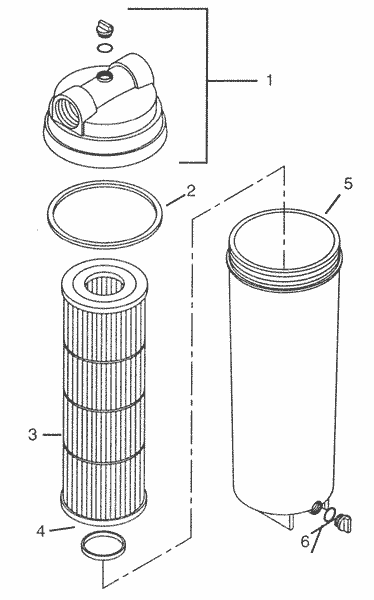 1
2
5
3
4
6