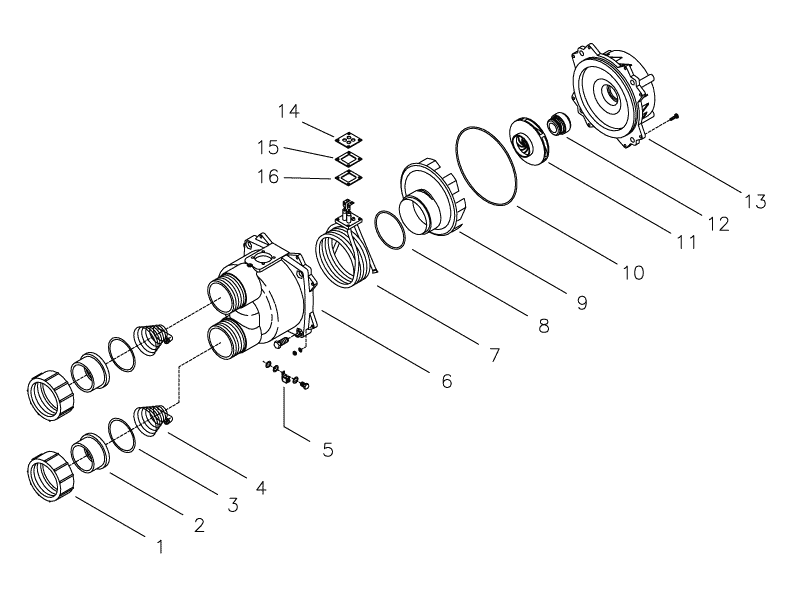 14
15
16
13
12
11
10
9
8
7
6
5
4
3
2
1