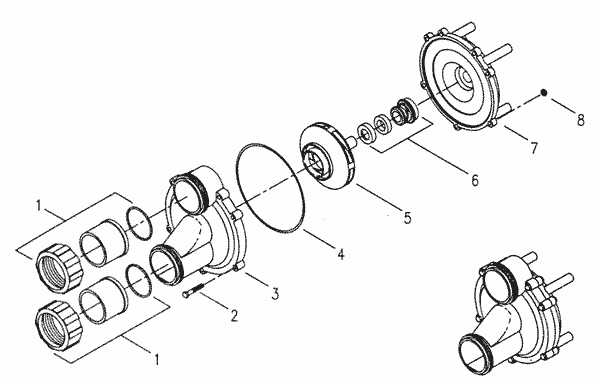 8
7
6
5
4
1
3
2
1