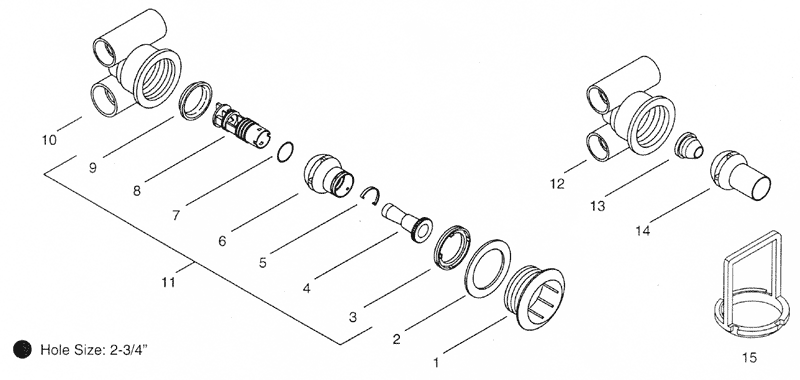 10

9

8

7

6

5

4

3

2

1

11

12

13

14

15

Hole Size: 2-3/4"