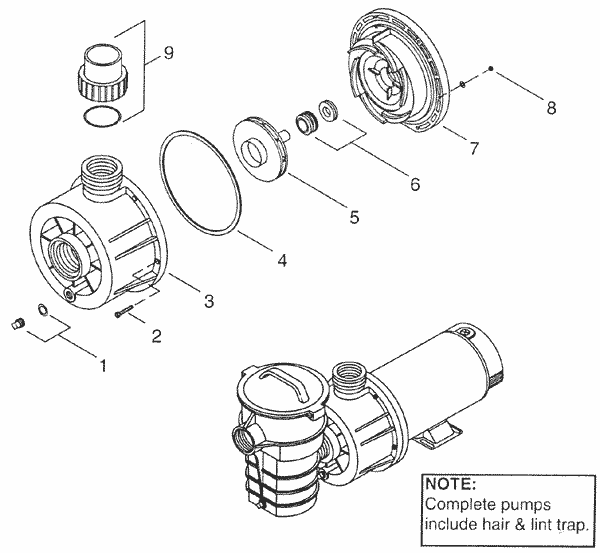 9

8

7

6

5

4

3

2

1

NOTE:
Complete pumps include hair & lint trap.