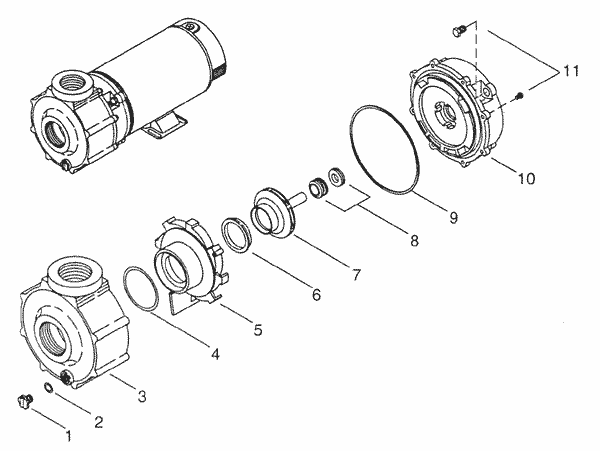 11
10
9
8
7
6
5
4
3
2
1