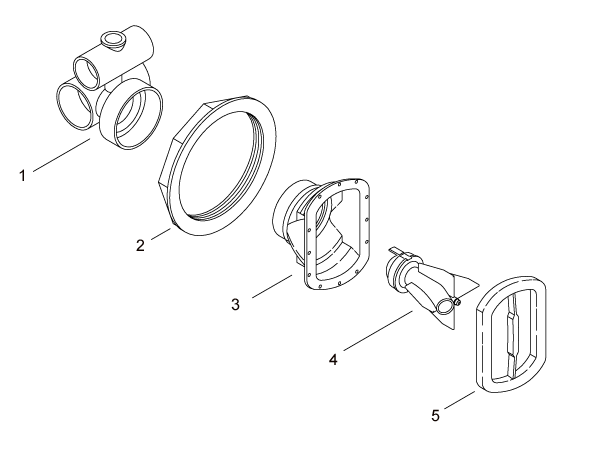 1

2

3

4

5