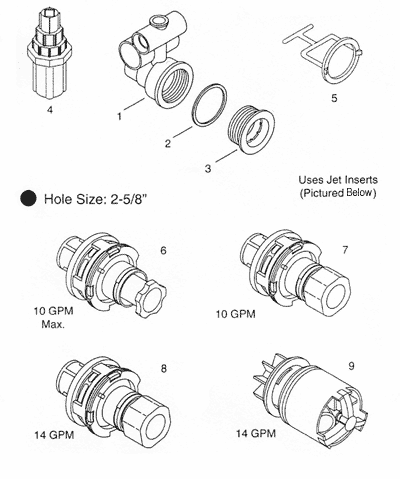 4

1

2

3

5

Uses Jet Inserts (Pictured Below)

Hole Size: 2-5/8"

6

10 GPM Max.

7

10 GPM

8

14 GPM

9

14 GPM