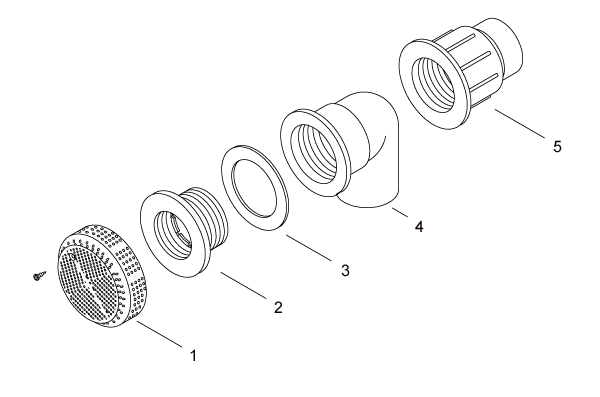 5
4
3
2
1