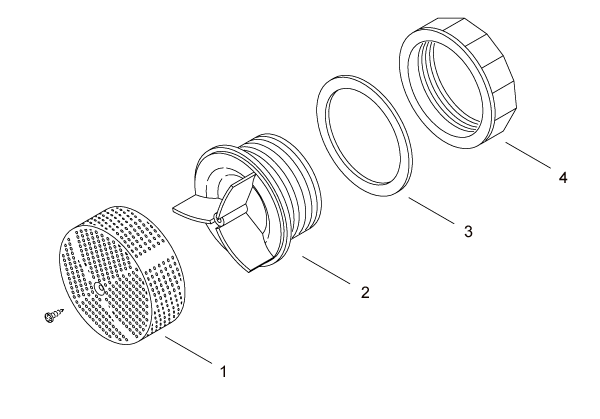 4
3
2
1