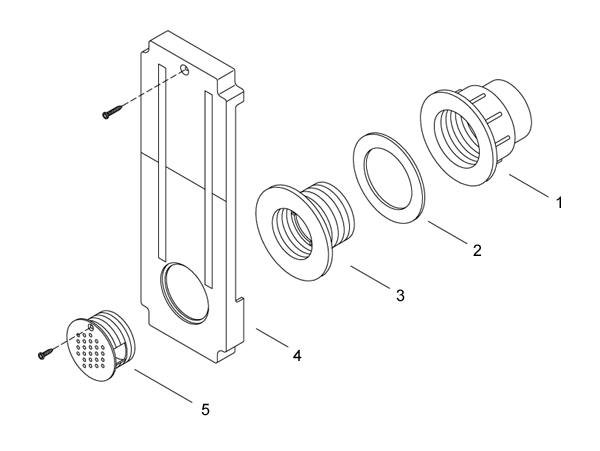 1
2
3
4
5