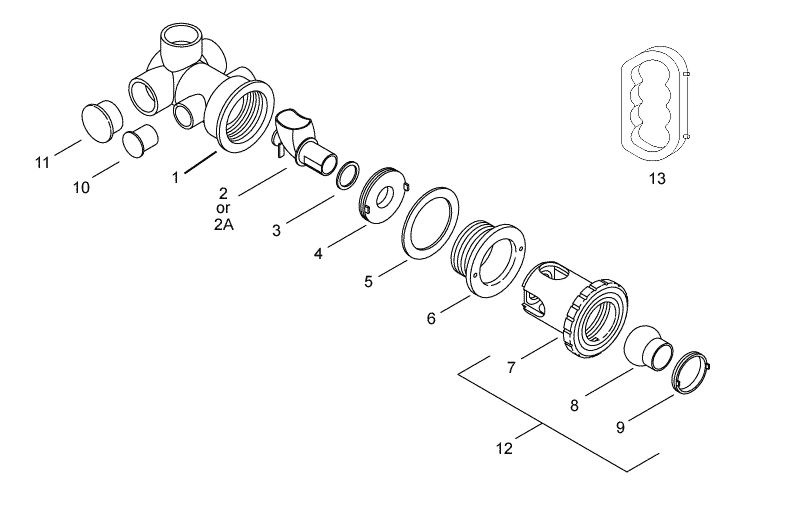 11
10
1
2
or
2A
3
4
5
6
7
8
9
12
13