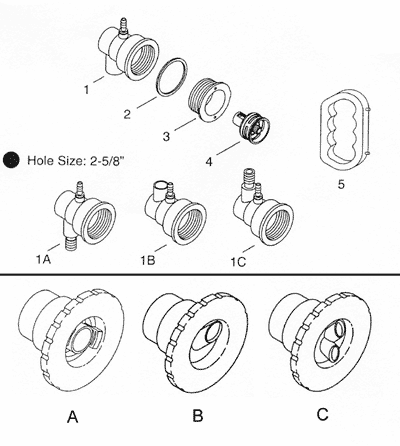 1
2
3
4
5
Hole Size: 2-5/8"
1A
1B
1C
A
B
C