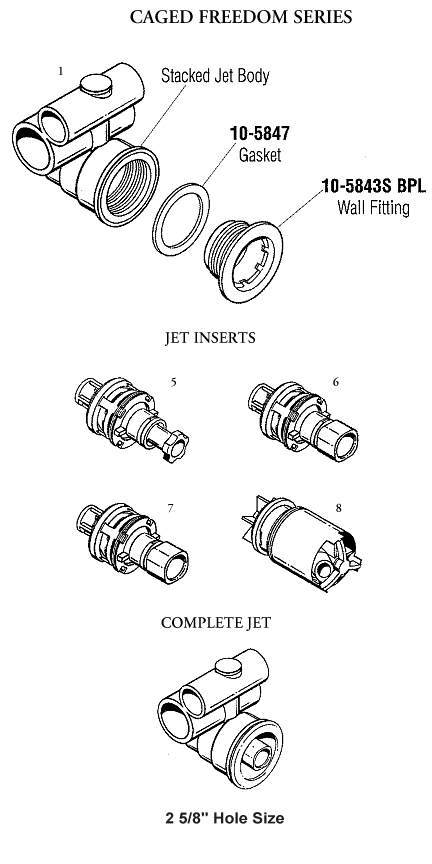 CAGED FREEDOM SERIES

1

Stacked Jet Body

10-5847
Gasket

10-5843S BPL
Wall Fitting

JET INSERTS

5

6

7

8

COMPLETE JET

2 5/8" Hole Size