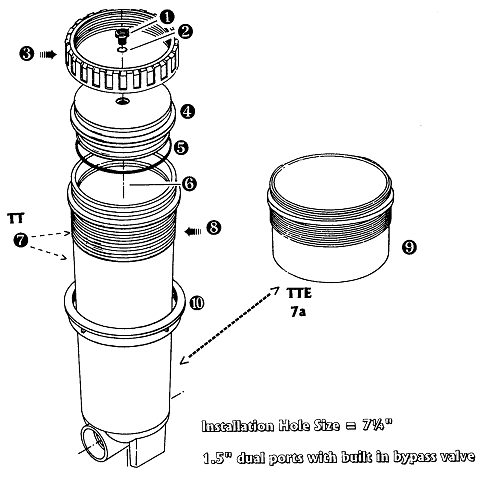 1
2
3
4
5
6
TT
7
8
9
10
TTE
7a

Installation Hole Size = 7¼"

1.5" dual ports with built in bypass valve