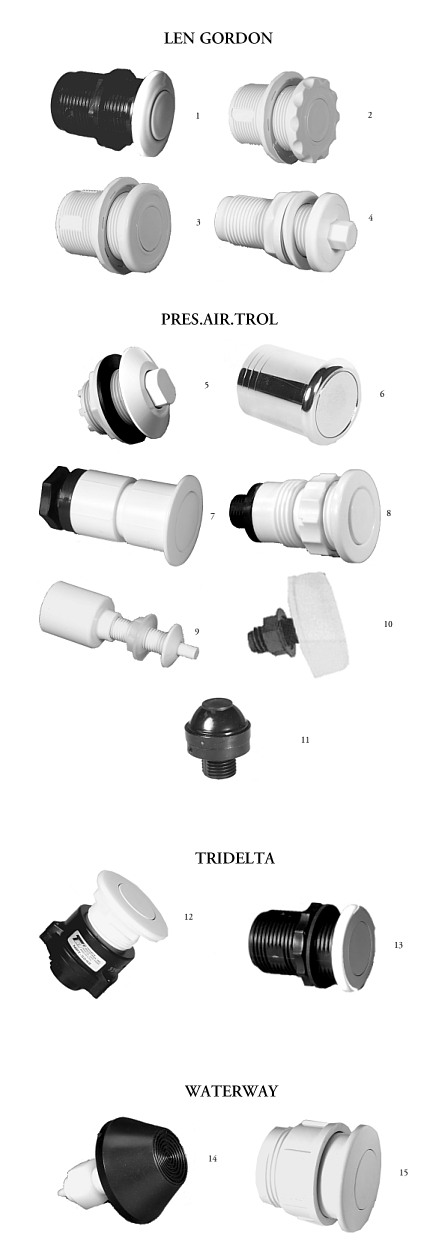 LEN GORDON

1

2

3

4

PRES.AIR.TROL

5

6

7

8

9

10

11

TRIDELTA

12

13

WATERWAY

14

15