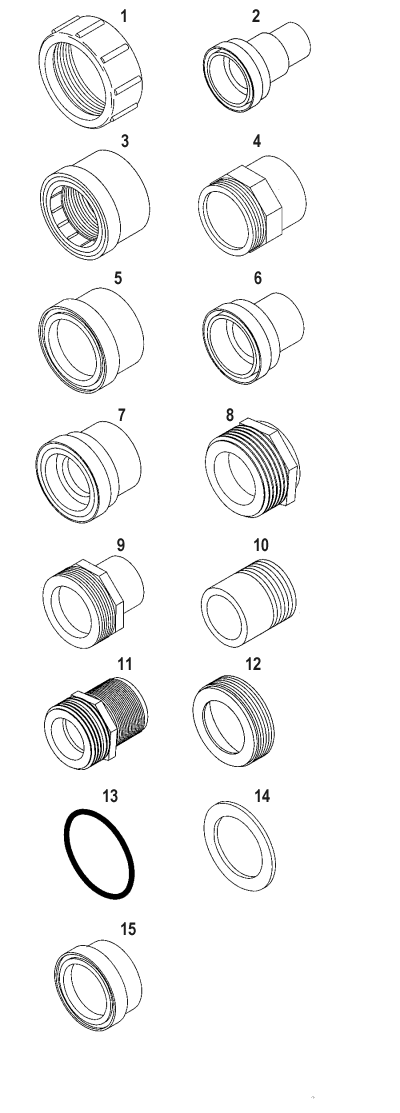 1
2
3
4
5
6
7
8
9
10
11
12
13
14
15