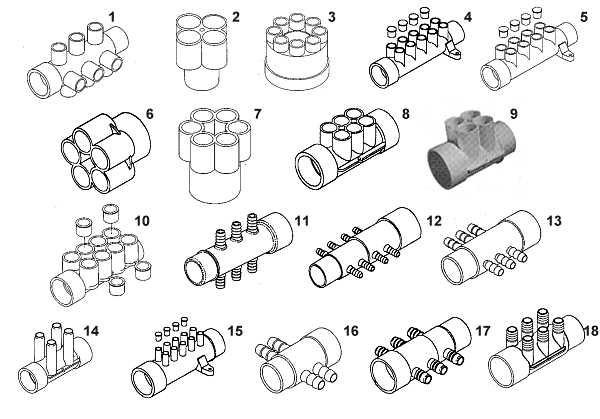 1
2
3
4
5
6
7
8
9
10
11
12
13
14
15
16
17
18