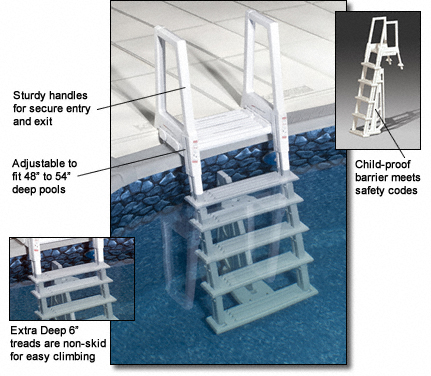 Sturdy handles for secure entry and exit

Adjustable to fit 48" to 54" deep pools

Child-proof barrier meets safety codes

Extra Deep 6" treads are non-skid for easy climbing