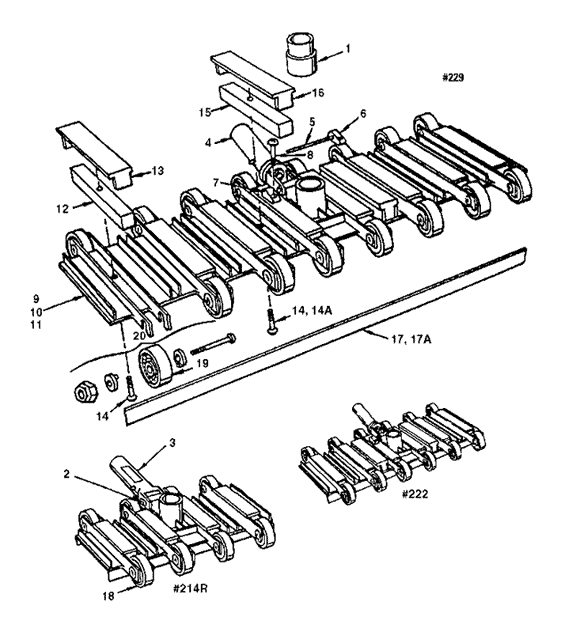 1
#229
16
15
5
6
4
8
13
7
12
9
10
11
14, 14A
20
17, 17A
19
14
3
2
#222
18
#214R