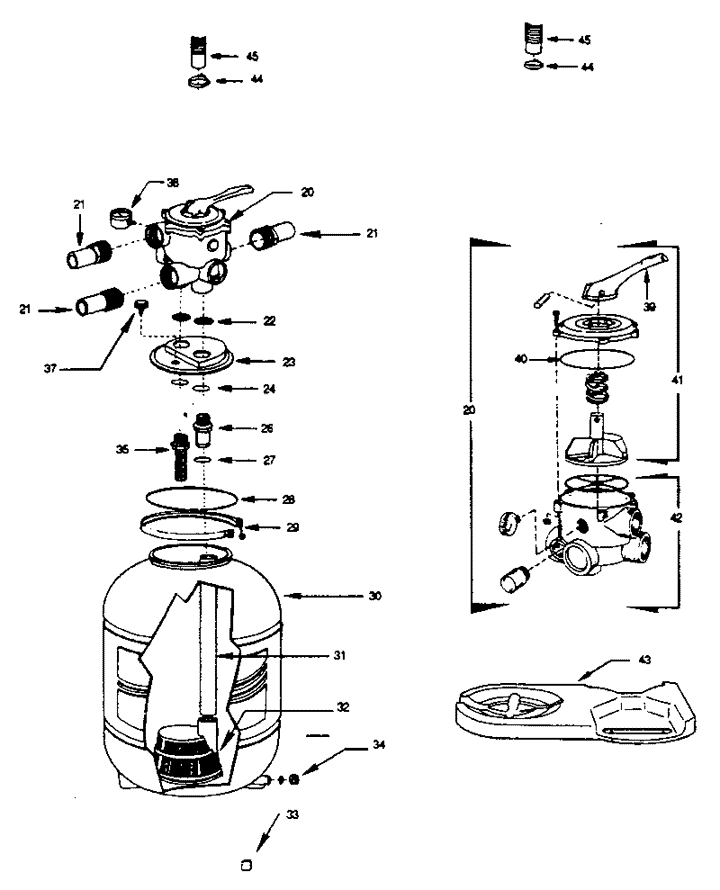 45
44
45
44
38
20
21
21
21
22
37
23
24
26
35
27
28
29
30
31
32
34
33
39
40
41
20
42
43