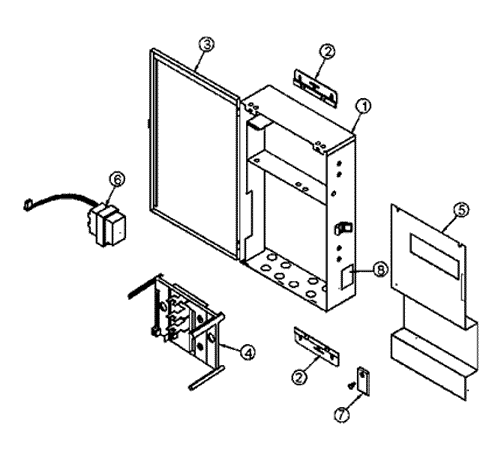 3
2
1
6
5
8
4
2
7