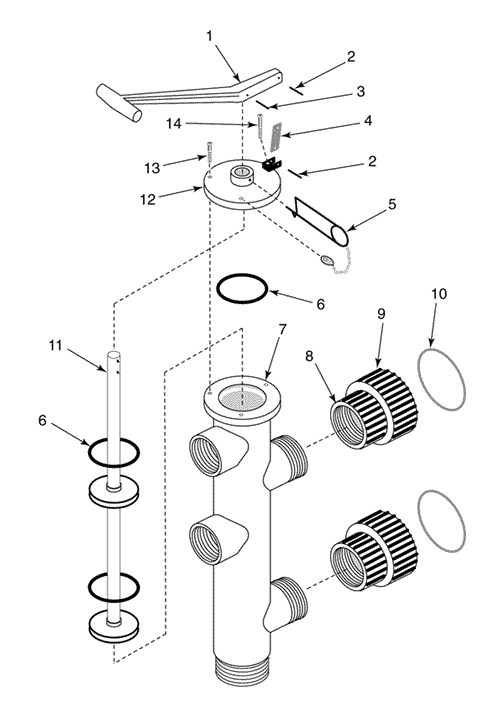 1
2
3
14
4
13
2
12
5
6
10
9
11
7
8
6