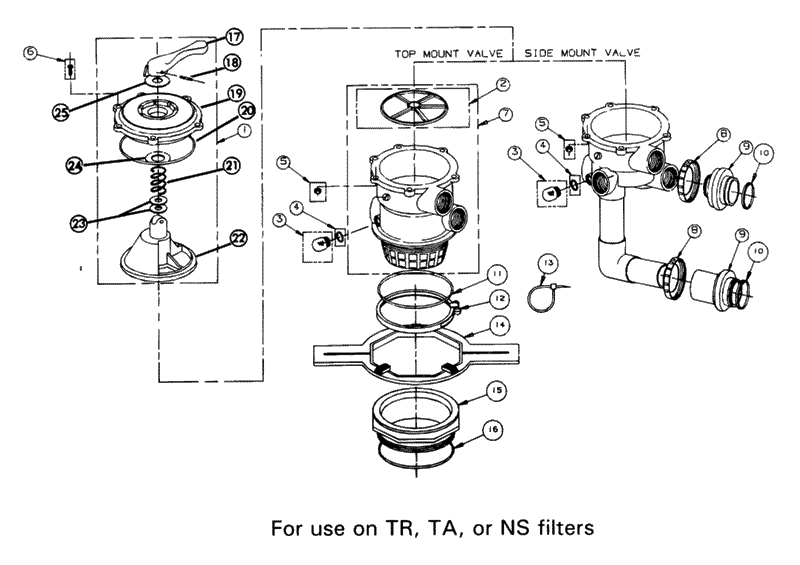 6
17
18
25
19
20
1
24
21
23
22
TOP MOUNT VALVE
SIDE MOUNT VALVE
2
7
5
4
3
5
4
3
8
9
10
8
9
10
13
11
12
14
15
16

For use on TR, TA, or NS filters