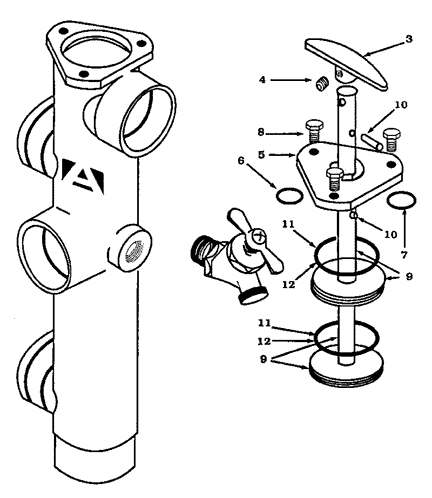 3
4
10
8
5
6
10
7
11
9
12
9
11
12
9