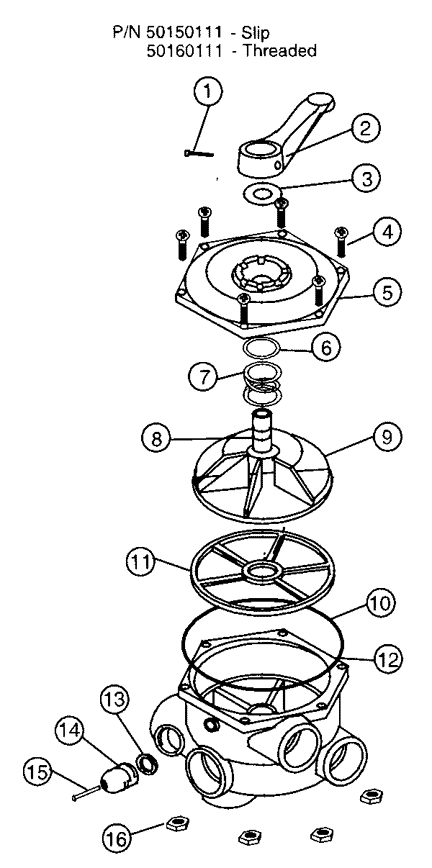 P/N 50150111 - Slip
50160111 - Threaded

1
2
3
4
5
6
7
8
9
11
10
12
13
14
15
16