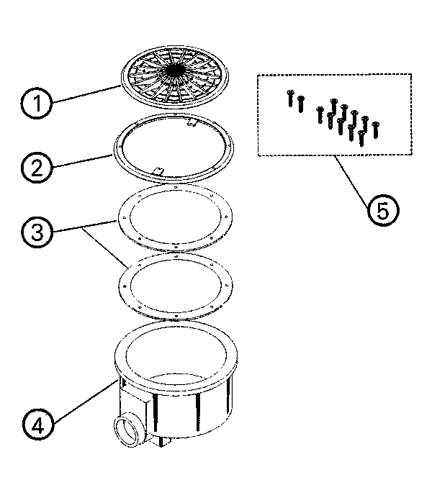 1
2
3
4
5