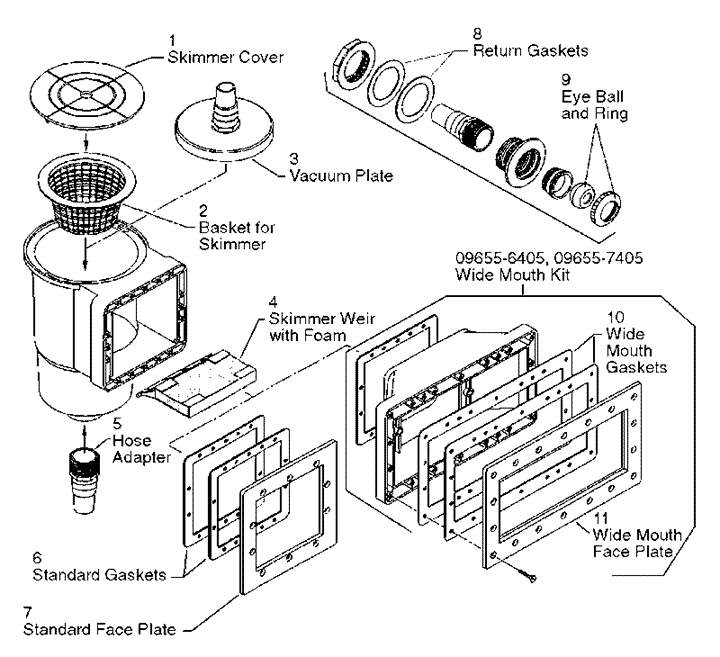 1
Skimmer Cover

8
Return Gaskets

9
Eye Ball
and Ring

3
Vacuum Plate

2
Basket for
Skimmer

09655-6405, 09655-7405
Wide Mouth Kit

4
Skimmer Weir
with Foam

10
Wide
Mouth
Gaskets

5
Hose
Adapter

11
Wide Mouth
Face Plate

6
Standard Gaskets

7
Standard Face Plate