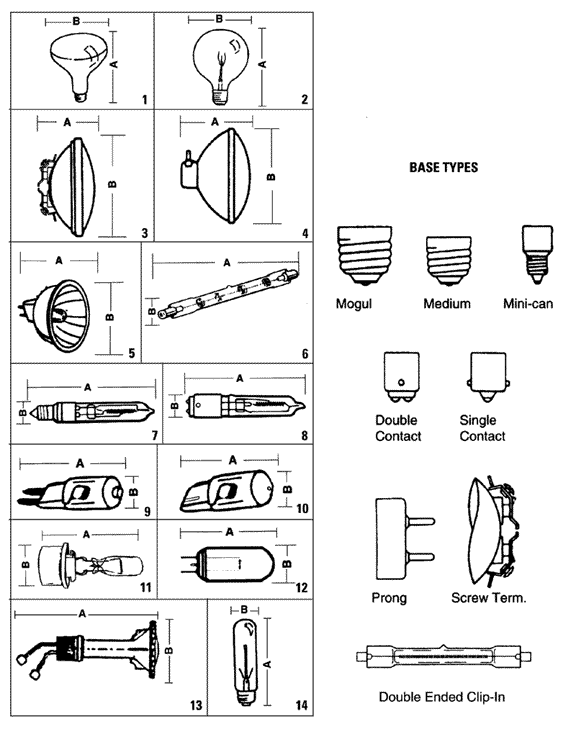 B
A
1

B
A
2

A
B
3

A
B
4

A
B
5

A
B
6

A
B
7

A
B
8

A
B
9

A
B
10

A
B
11

A
B
12

A
B
13

B
A
14

BASE TYPES

Mogul
Medium
Mini-can

Double Contact
Single Contact

Prong
Screw Term.

Double Ended Clip-In