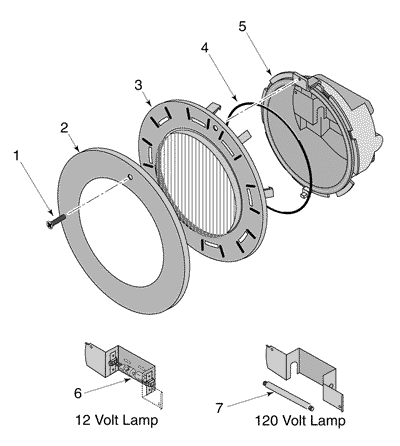 5

4

3

2

1

6

12 Volt Lamp

7

120 Volt Lamp