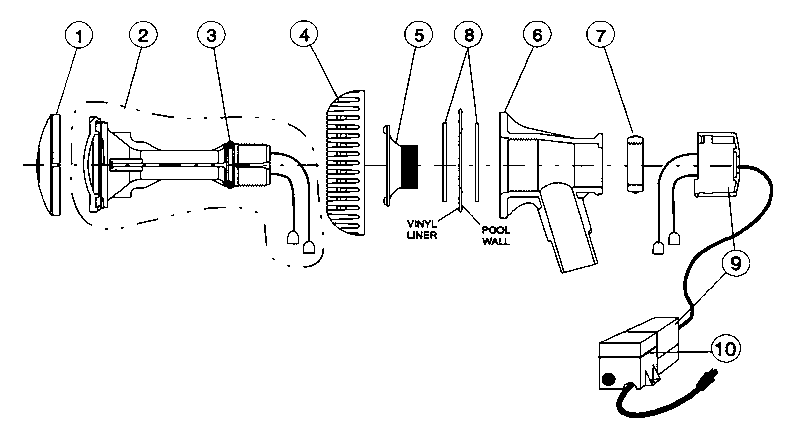 1
2
3
4
5
8
6
7
VINYL LINER
POOL WALL
9
10