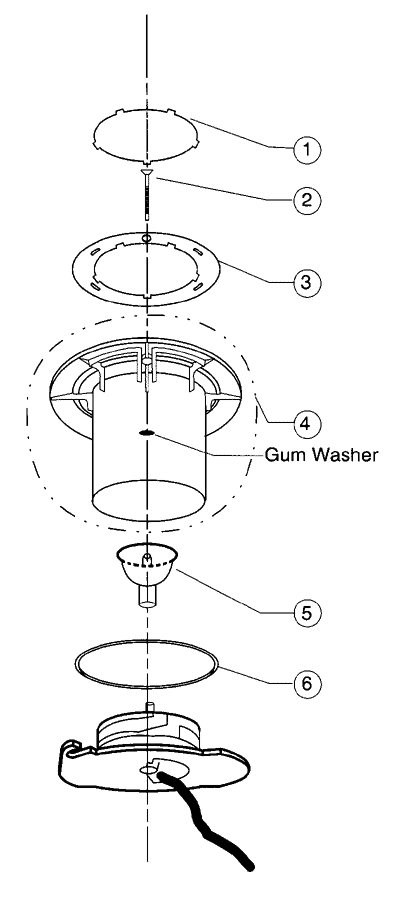 1
2
3
4
Gum Washer
5
6