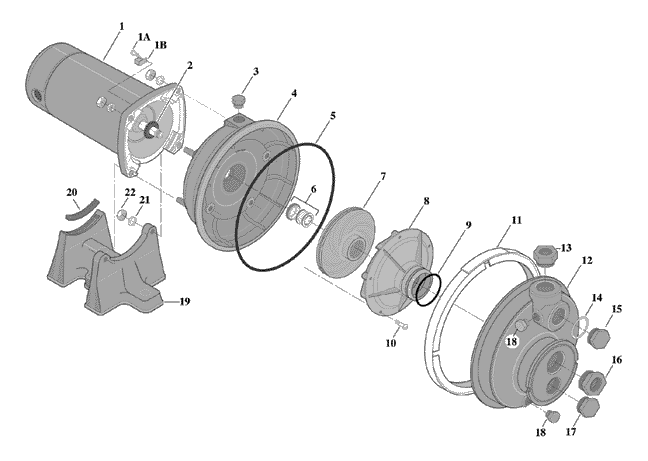 1
1A
1B
2
3
4
5
6
7
8
9
10
11
12
13
14
15
16
17
18
18
19
20
21
22