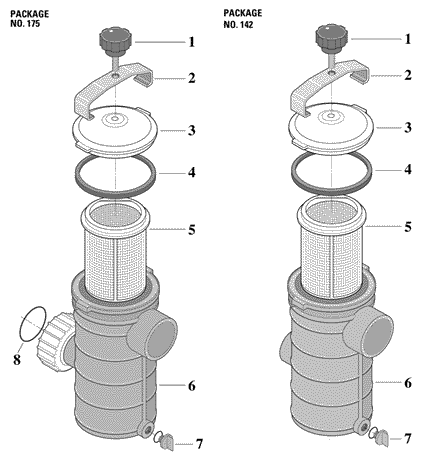 PACKAGE
NO. 175

1
2
3
4
5
8
6
7

PACKAGE
NO. 142

1
2
3
4
5
6
7