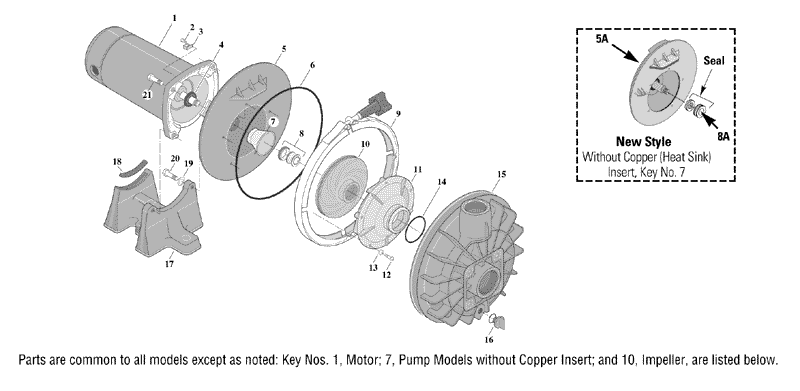 1
2
3
4
5
6
7
8
9
10
11
12
13
14
15
16
17
18
19
20
21

5A
Seal
8A
New Style
Without Copper (Heat Sink) Insert, Key No. 7

Parts are common to all models except as noted: Key Nos. 1, Motor; 7, Pump Models without Copper Insert; and 10, Impeller, are listed below.