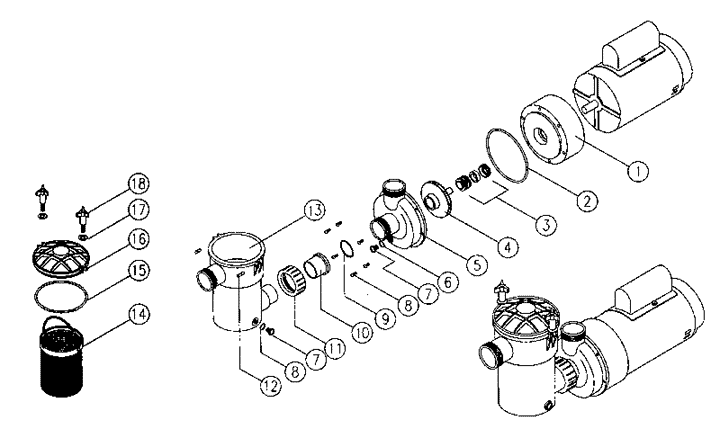 18
17
16
15
14
13
12
8
7
11
10
9
8
7
6
5
4
3
2
1