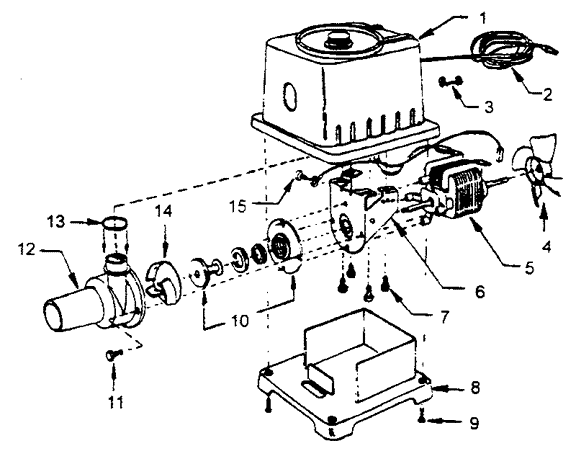 1
2
3
15
13
14
12
4
5
6
7
10
11
8
9