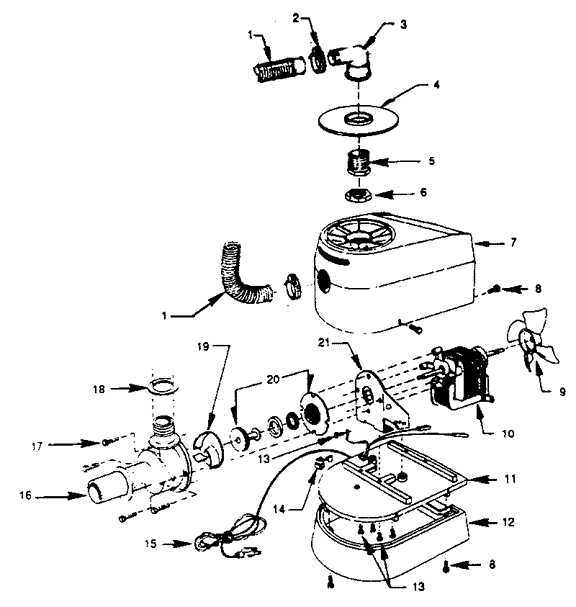 1
2
3
4
5
6
7
8
1
9
21
19
20
18
10
17
13
11
16
14
12
15
8
13