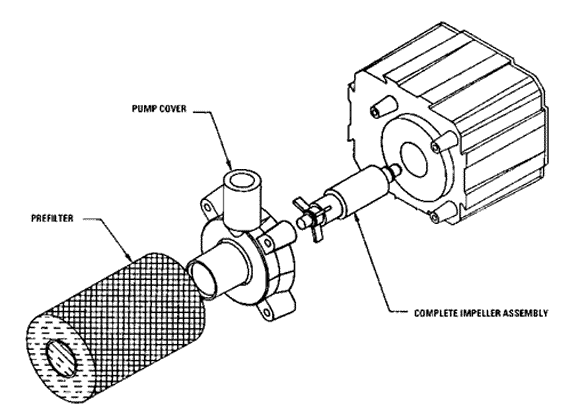 PUMP COVER

PREFILTER

COMPLETE IMPELLER ASSEMBLY