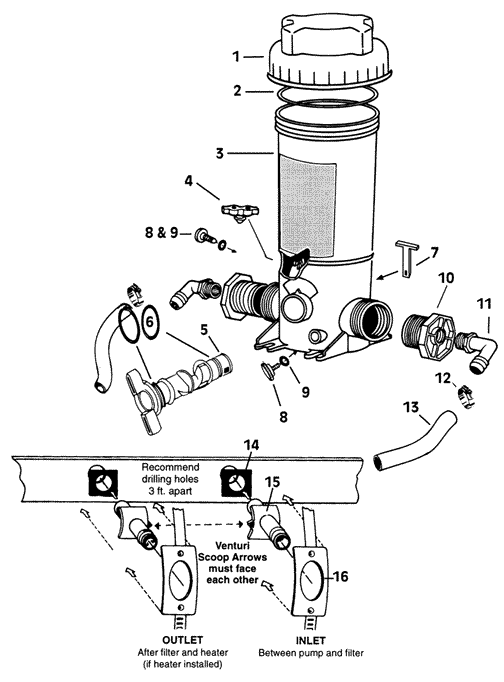 1
2
3
4
8 & 9
7
10
11
6
5
9
8
12
13
14
Recommend drilling holes 3 ft. apart
15
Venturi Scoop Arrows must face each other
16
OUTLET
After filter and heater (if heater installed)
INLET
Between pump and filter