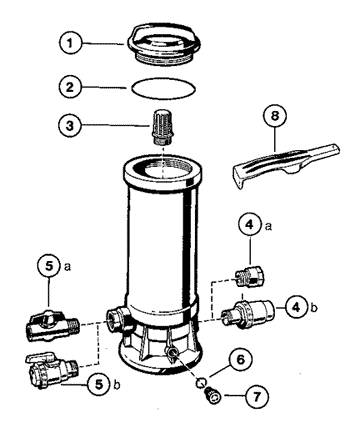 1
2
3
8
4 a
5 a
4 b
6
5 b
7