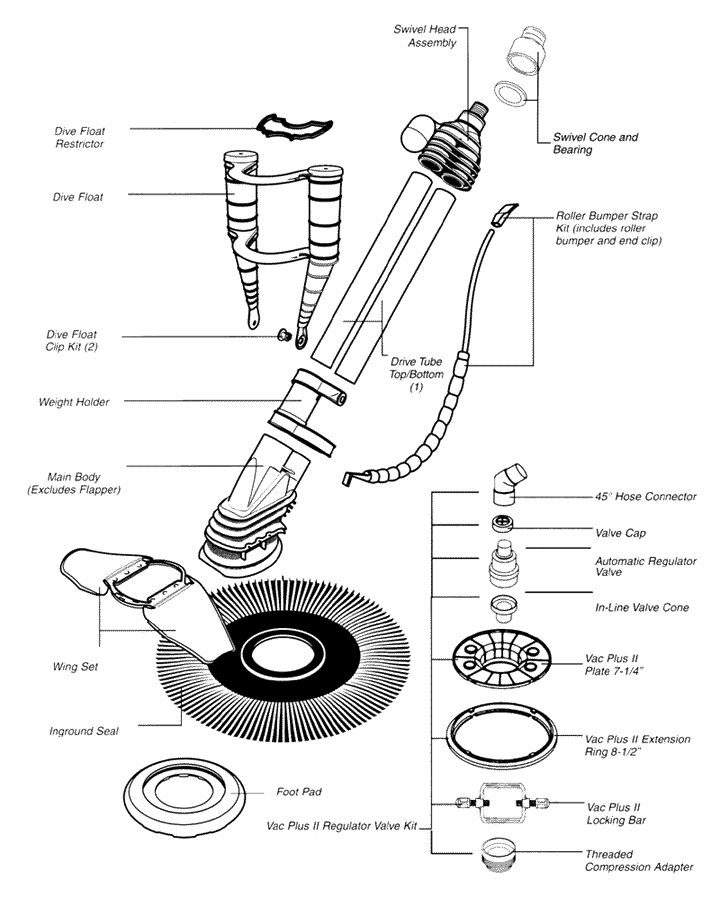 Swivel Head Assembly

Swivel Cone and Bearing

Dive Float Restrictor

Dive Float

Roller Bumper Strap Kit (includes roller bumper and end clip)

Dive Float Clip Kit (2)

Drive Tube Top/Bottom (1)

Weight Holder

Main Body (Excludes Flapper)

45° Hose Connector

Valve Cap

Automatic Regulator Valve

In-Line Valve Cone

Wing Set

Vac Plus II Plate 7-1/4"

Inground Seal

Vac Plus II Extension Ring 8-1/2"

Foot Pad

Vac Plus II Regulator Valve Kit

Vac Plus II Locking Bar

Threaded Compression Adapter