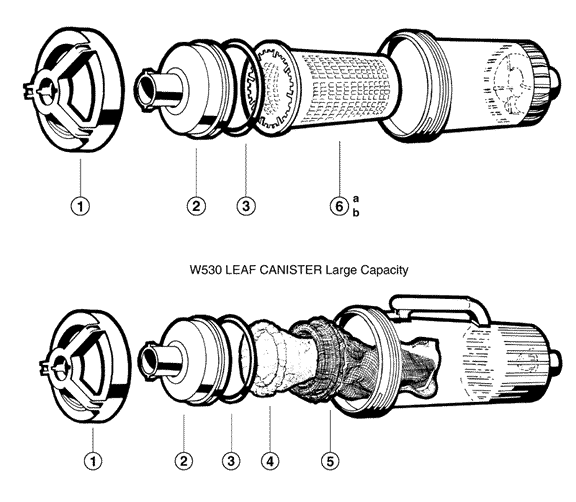 1
2
3
6 a
b

W530 LEAF CANISTER Large Capacity

1
2
3
4
5