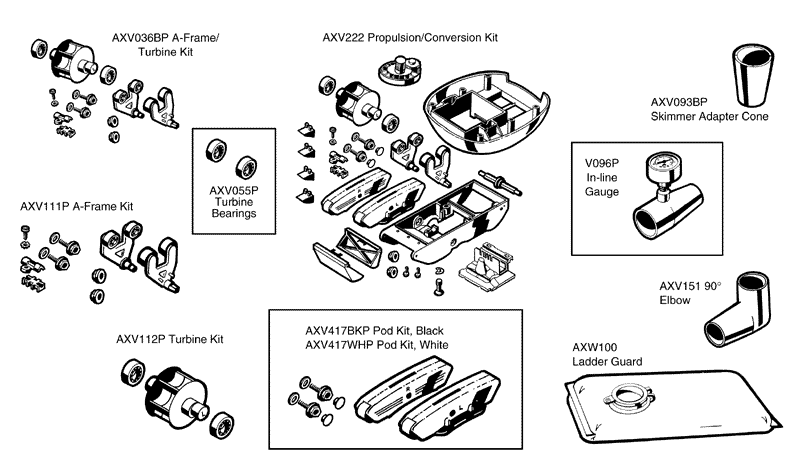 AXV036BP A-Frame/ Turbine Kit

AXV222 Propulsion/Conversion Kit

AXV093BP Skimmer Adapter Cone

AXV055P Turbine Bearings

V096P In-line Gauge

AXV111P A-Frame Kit

AXV151 90° Elbow

AXV112P Turbine Kit

AXV417BKP Pod Kit, Black
AXV417WHP Pod Kit, White

AXW100 Ladder Guard